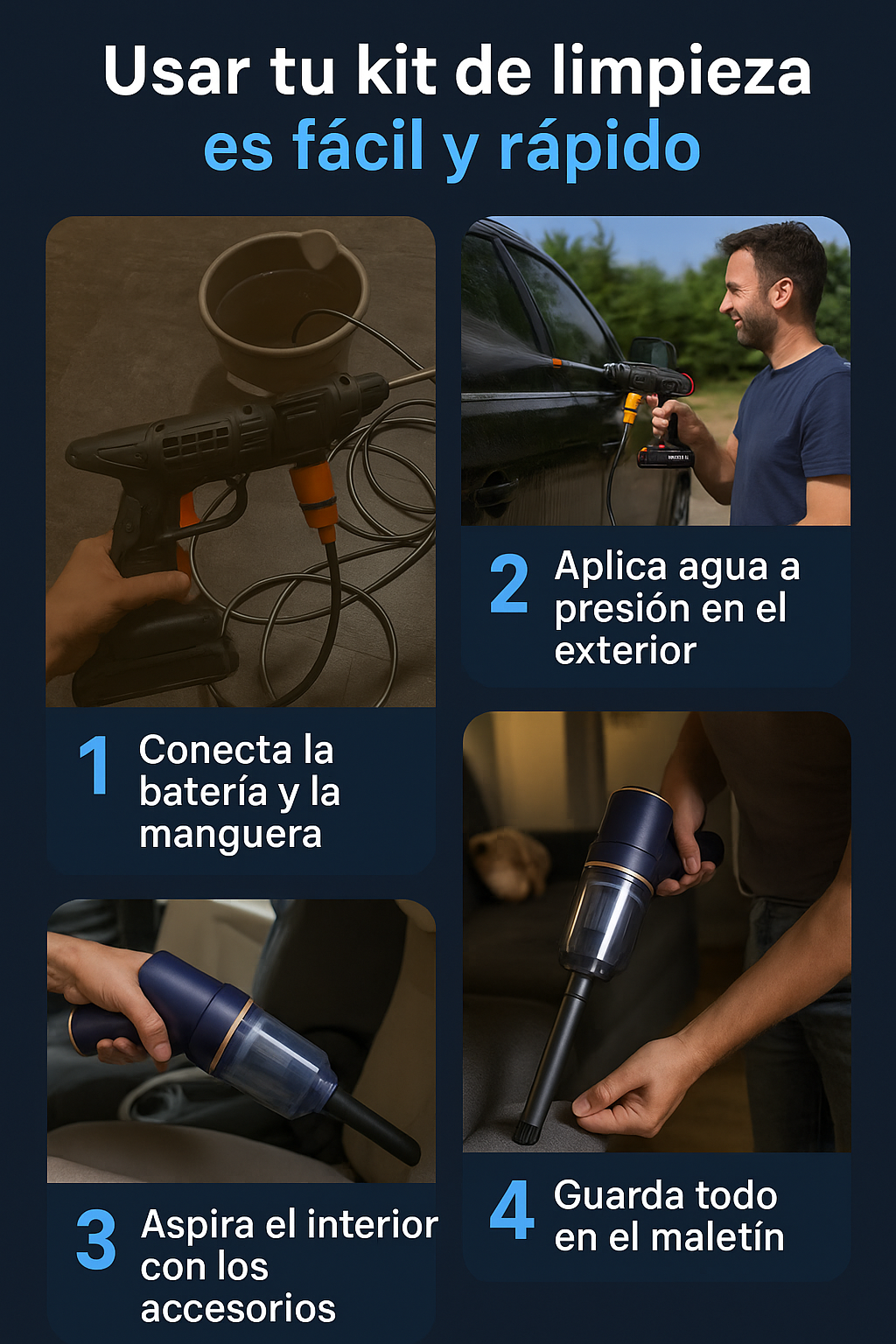 Usar tu kit de limpieza
es fácil y rápido

1 Conecta la batería y la manguera

2 Aplica agua a presión en el exterior

3 Aspira el interior con los accesorios

4 Guarda todo en el maletín