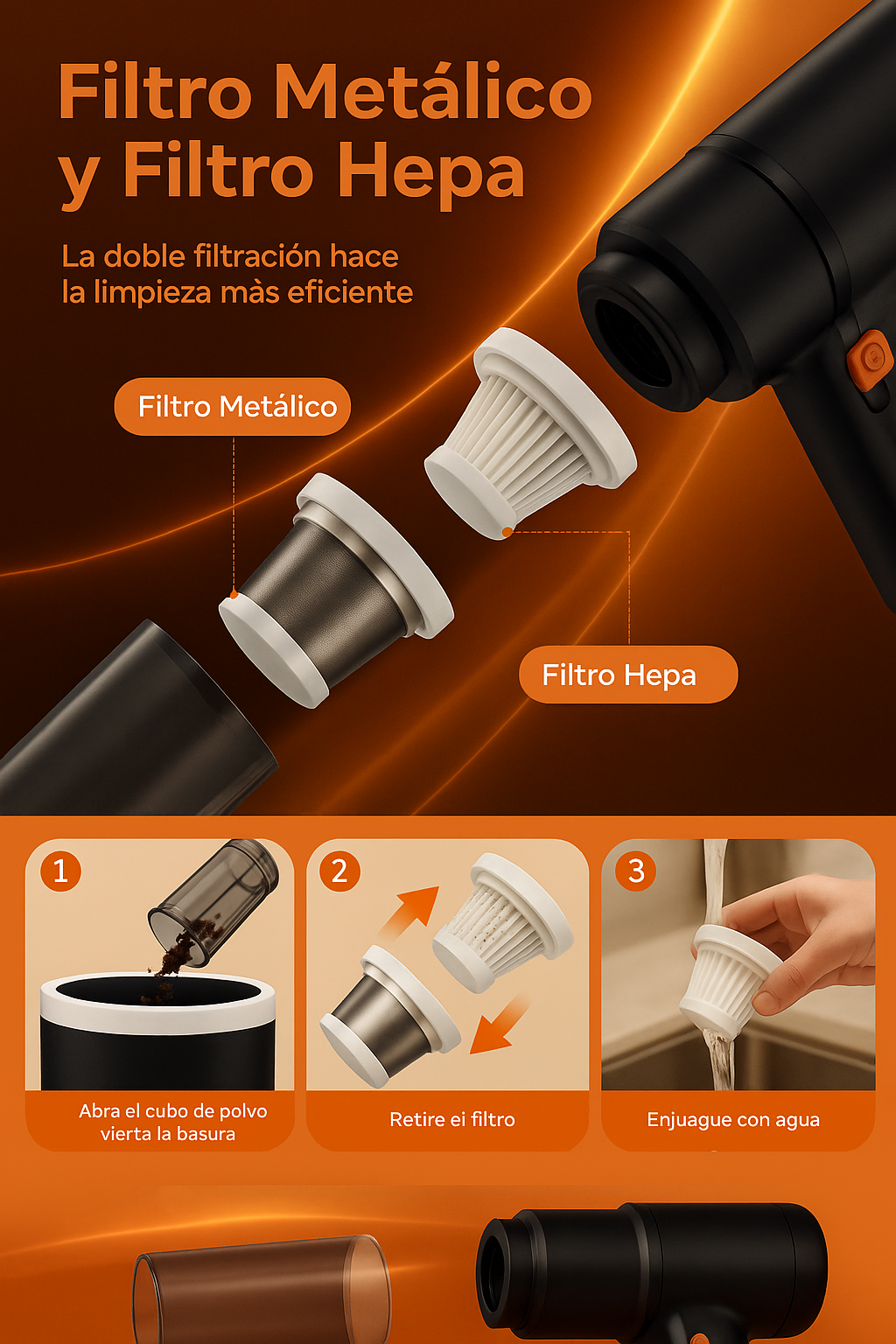 Filtro Metálico y Filtro Hepa

La doble filtración hace la limpieza màs eficiente

Filtro Metálico

Filtro Hepa

1
Abra el cubo de polvo vierta la basura

2
Retire ei filtro

3
Enjuague con agua